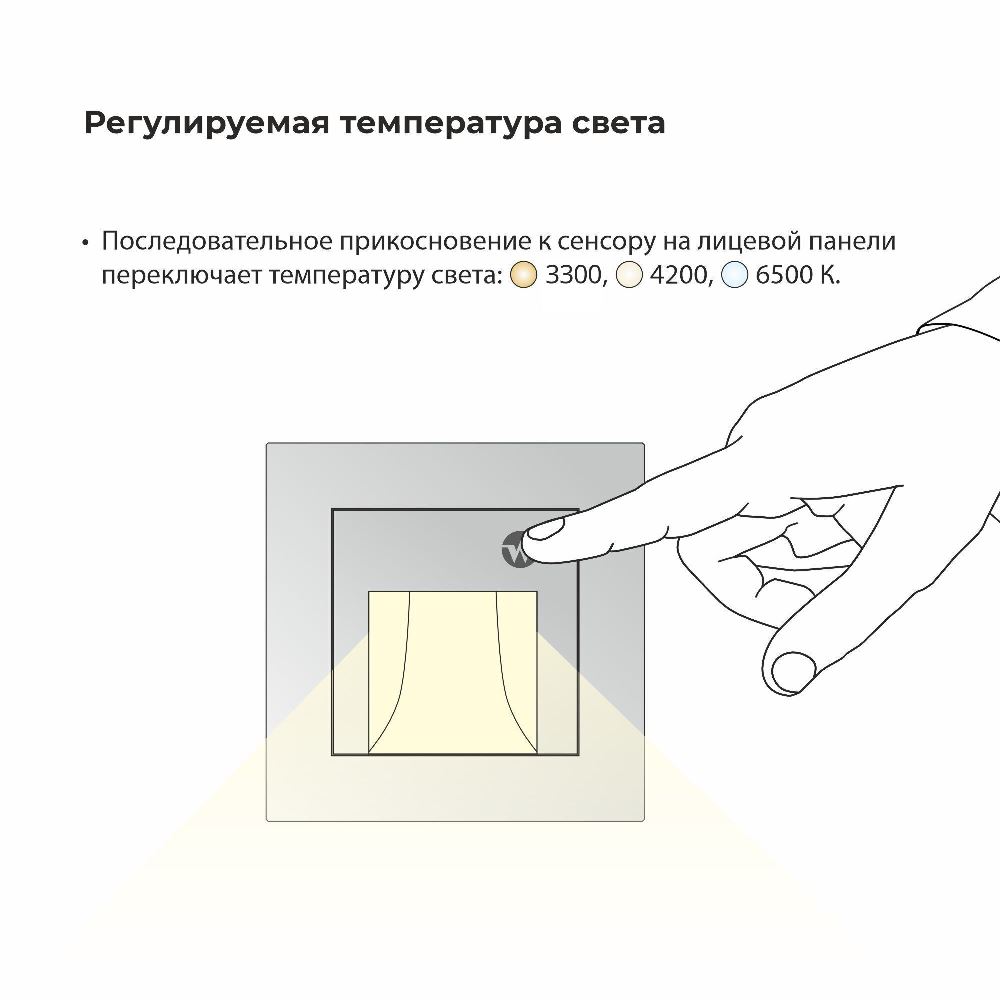 Регулируемая температура света

• Последовательное прикосновение к сенсору на лицевой панели переключает температуру света: 3300, 4200, 6500 К.