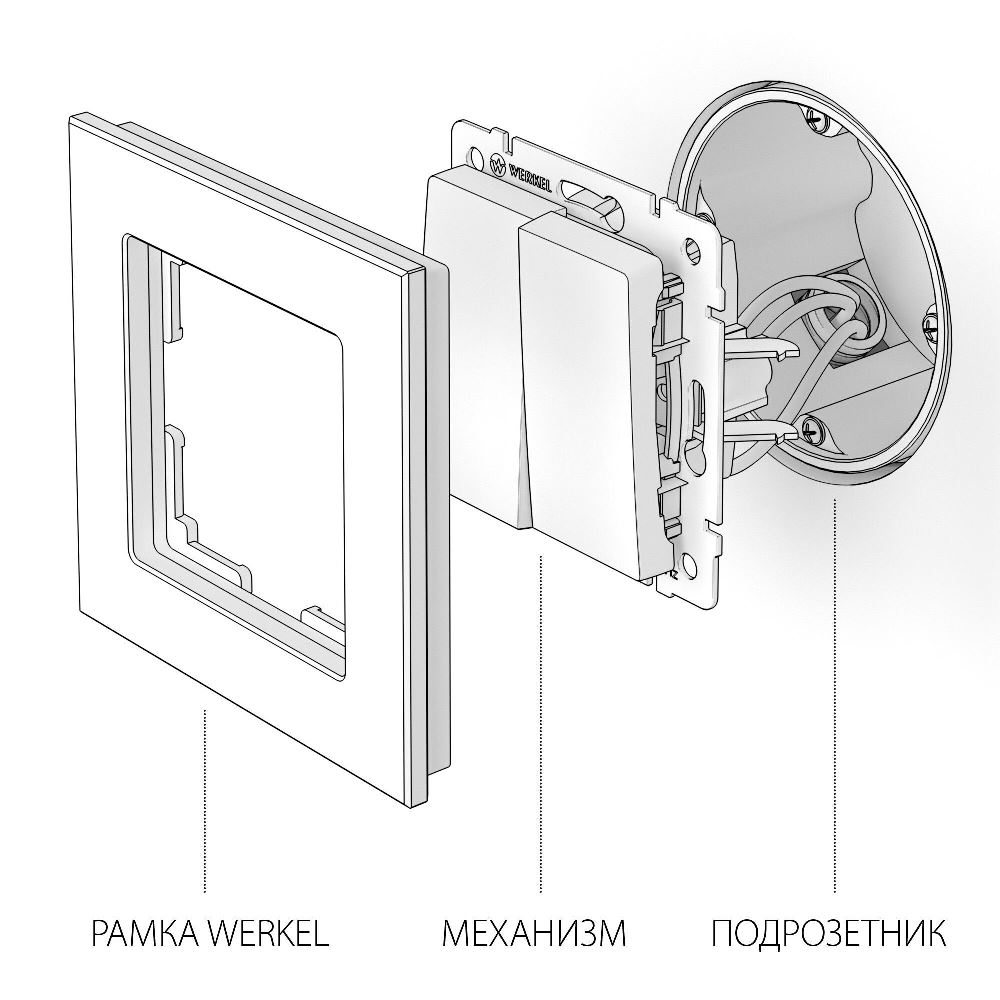 WERKEL

РАМКА WERKEL

МЕХАНИЗМ

ПОДРОЗЕТНИК